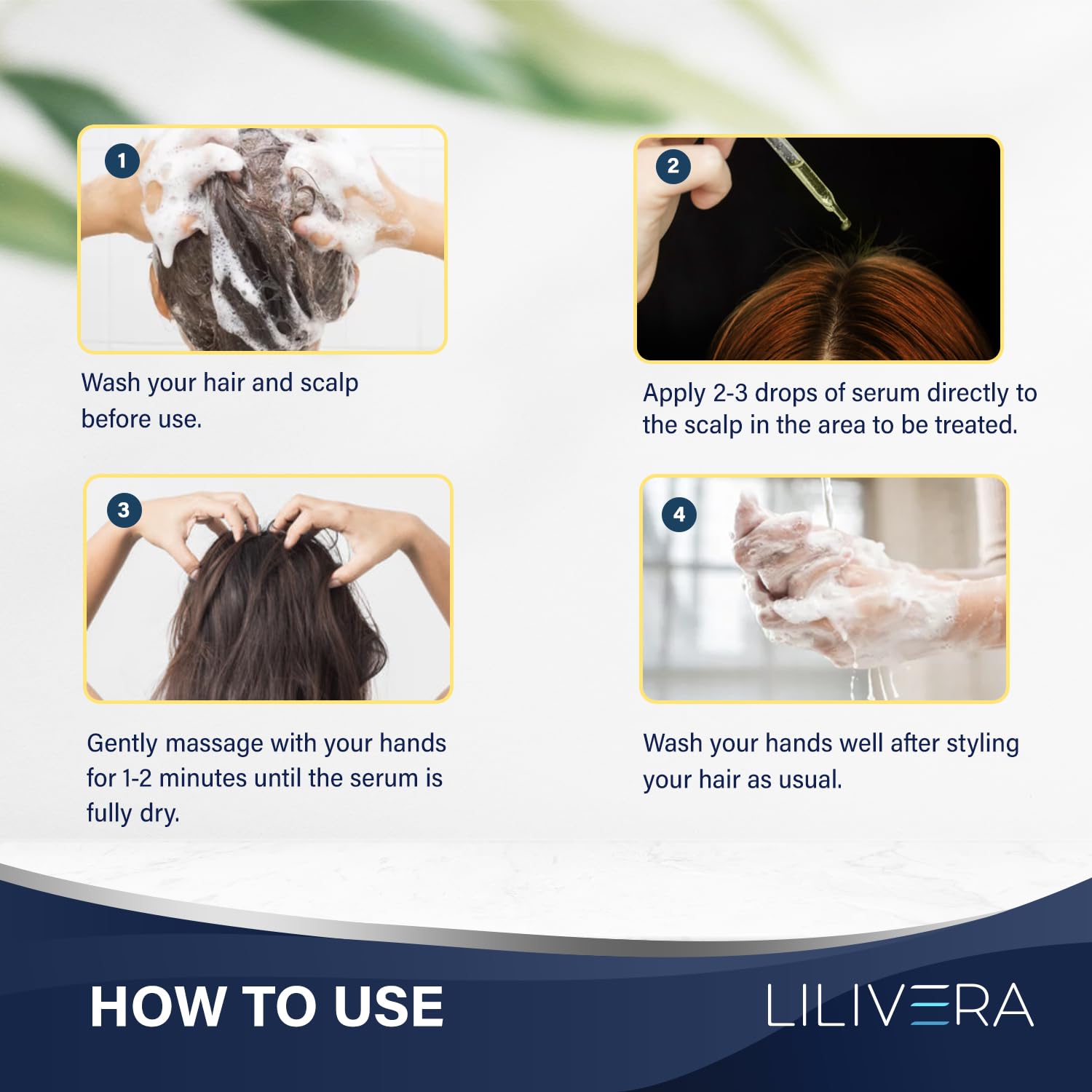 1

Wash your hair and scalp before use.

2

Apply 2-3 drops of serum directly to the scalp in the area to be treated.

3

Gently massage with your hands for 1-2 minutes until the serum is fully dry.

4

Wash your hands well after styling your hair as usual.

HOW TO USE

LILIVERA