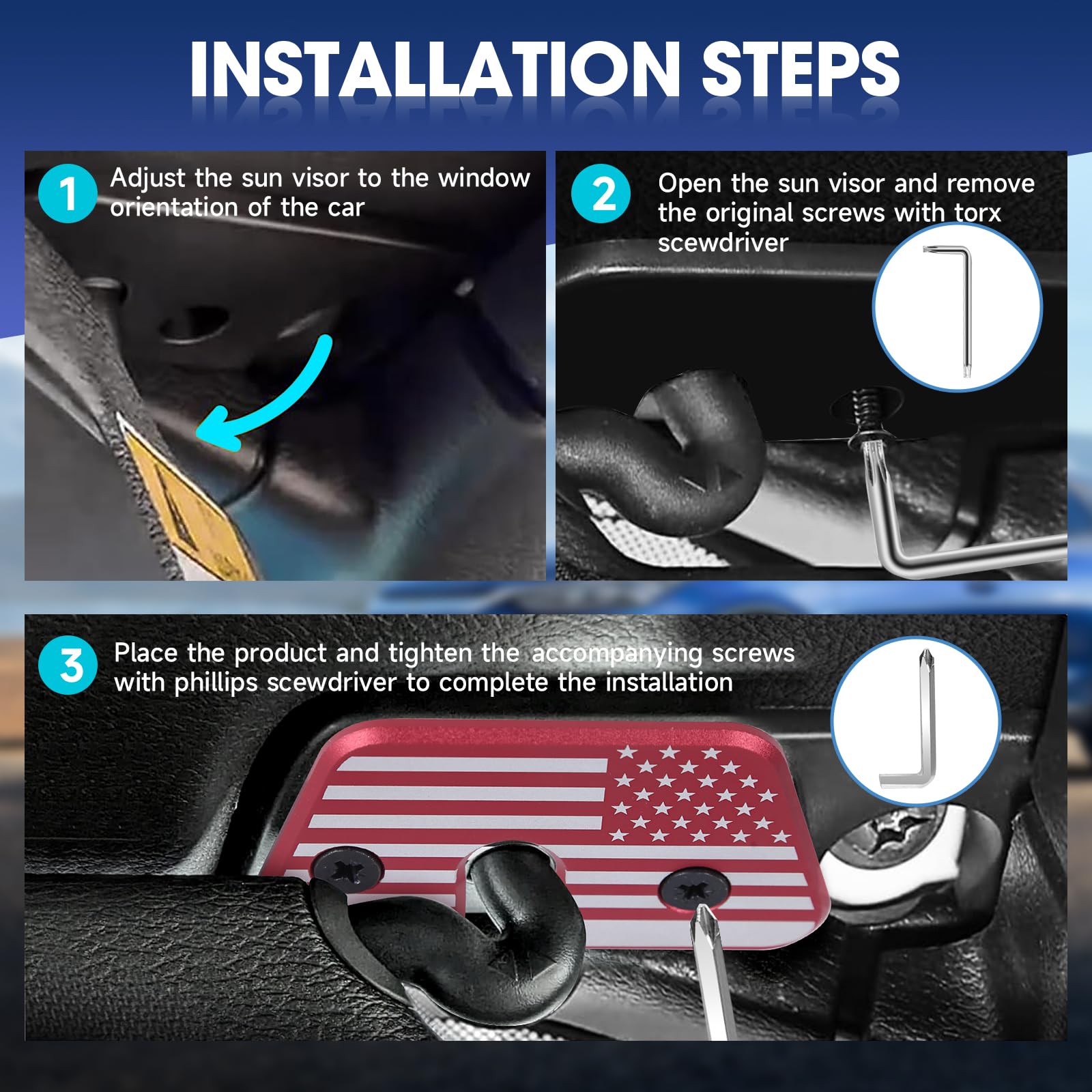 INSTALLATION STEPS

1 Adjust the sun visor to the window orientation of the car

2 Open the sun visor and remove the original screws with torx scewdriver

3 Place the product and tighten the accompanying screws with phillips scewdriver to complete the installation