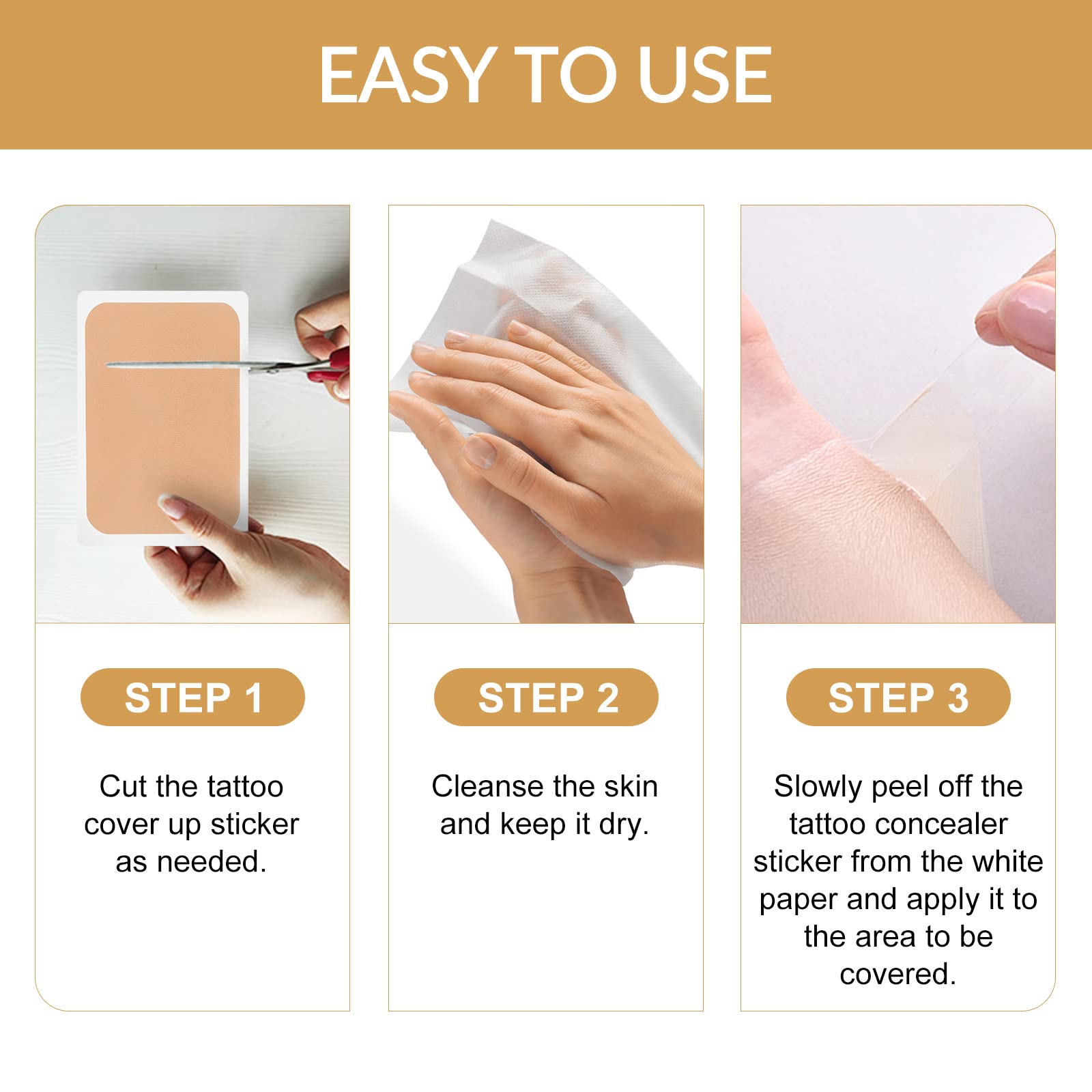 EASY TO USE

STEP 1

Cut the tattoo cover up sticker as needed.

STEP 2

Cleanse the skin and keep it dry.

STEP 3

Slowly peel off the tattoo concealer sticker from the white paper and apply it to the area to be covered.