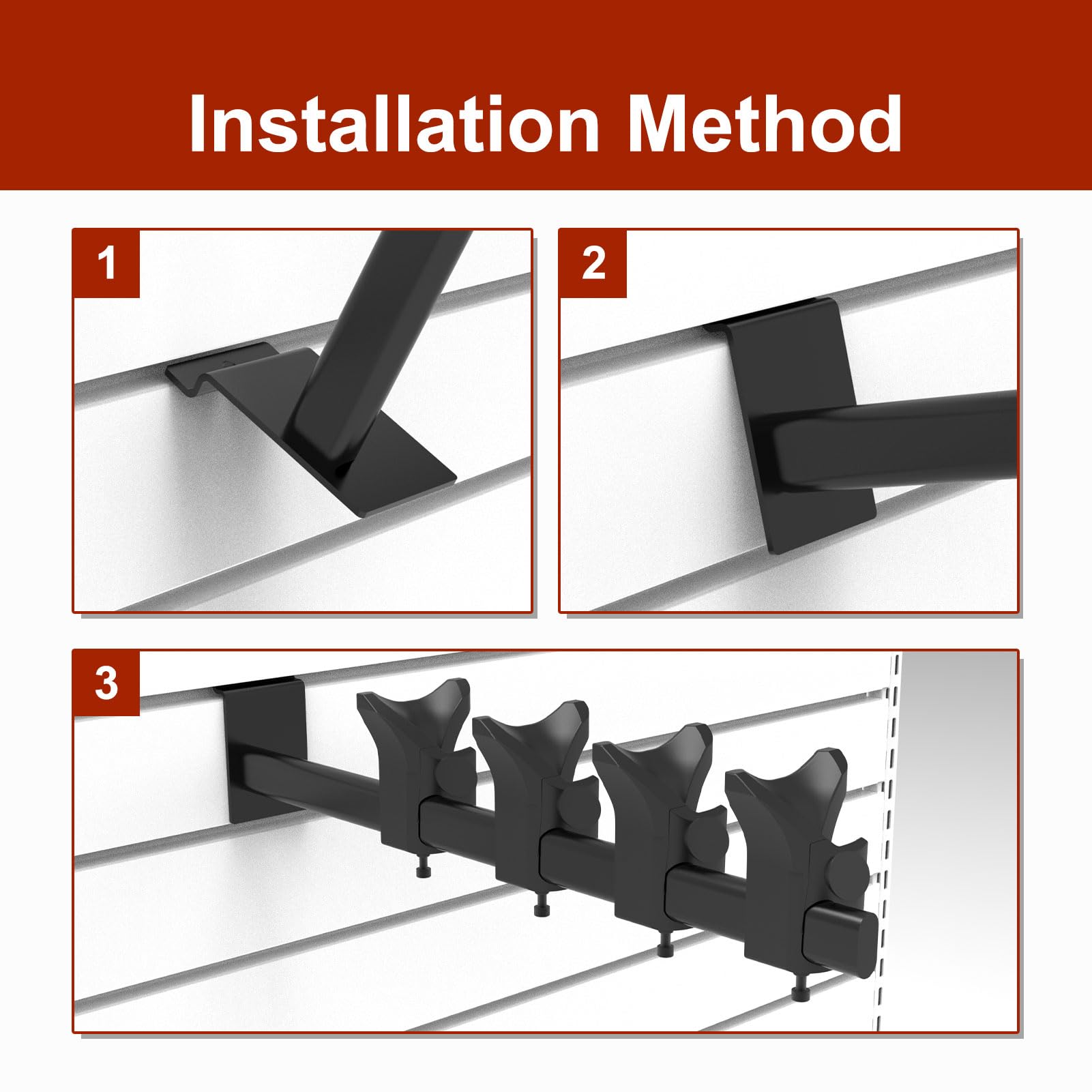 Installation Method

1

2

3