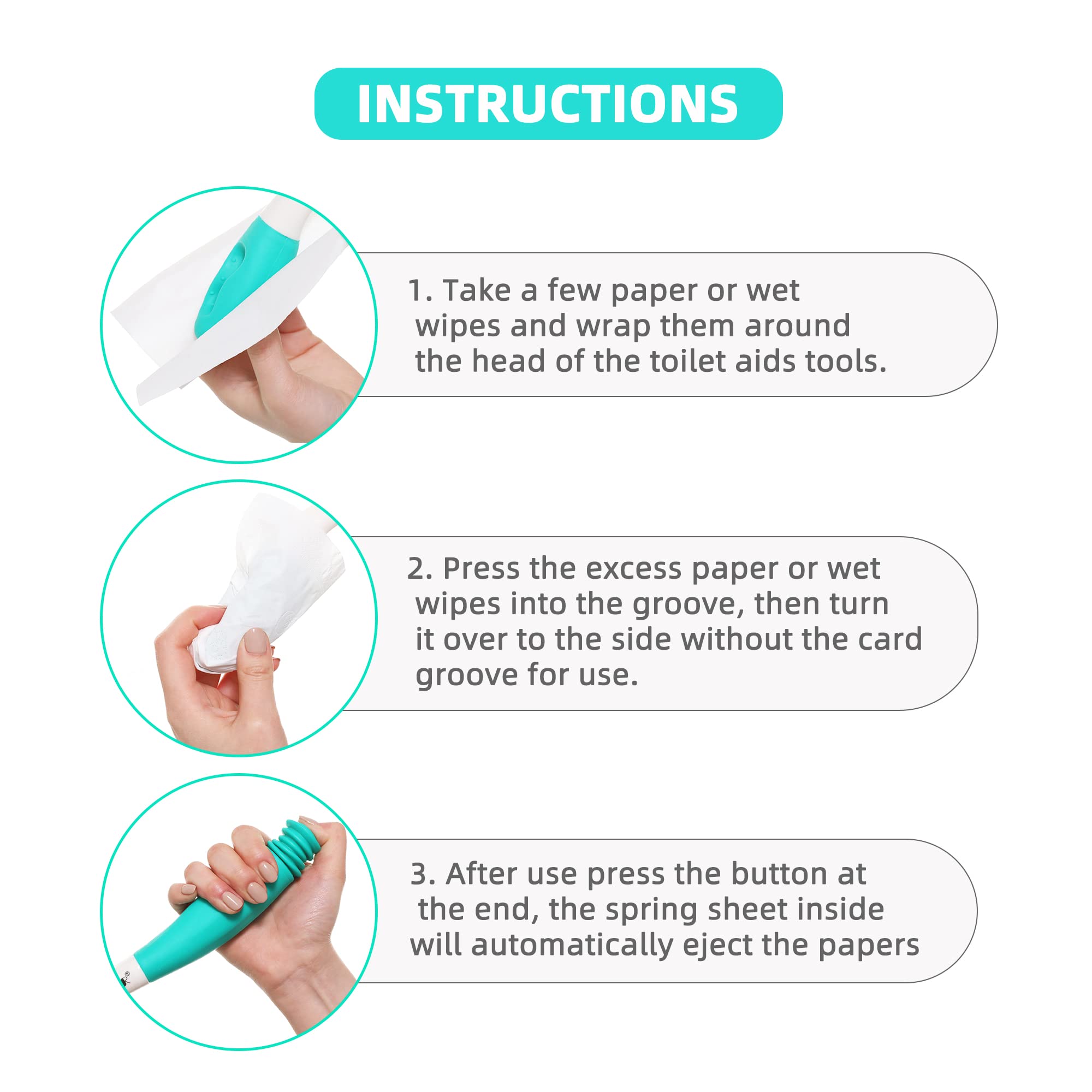 INSTRUCTIONS

1. Take a few paper or wet wipes and wrap them around the head of the toilet aids tools.

2. Press the excess paper or wet wipes into the groove, then turn it over to the side without the card groove for use.

3. After use press the button at the end, the spring sheet inside will automatically eject the papers