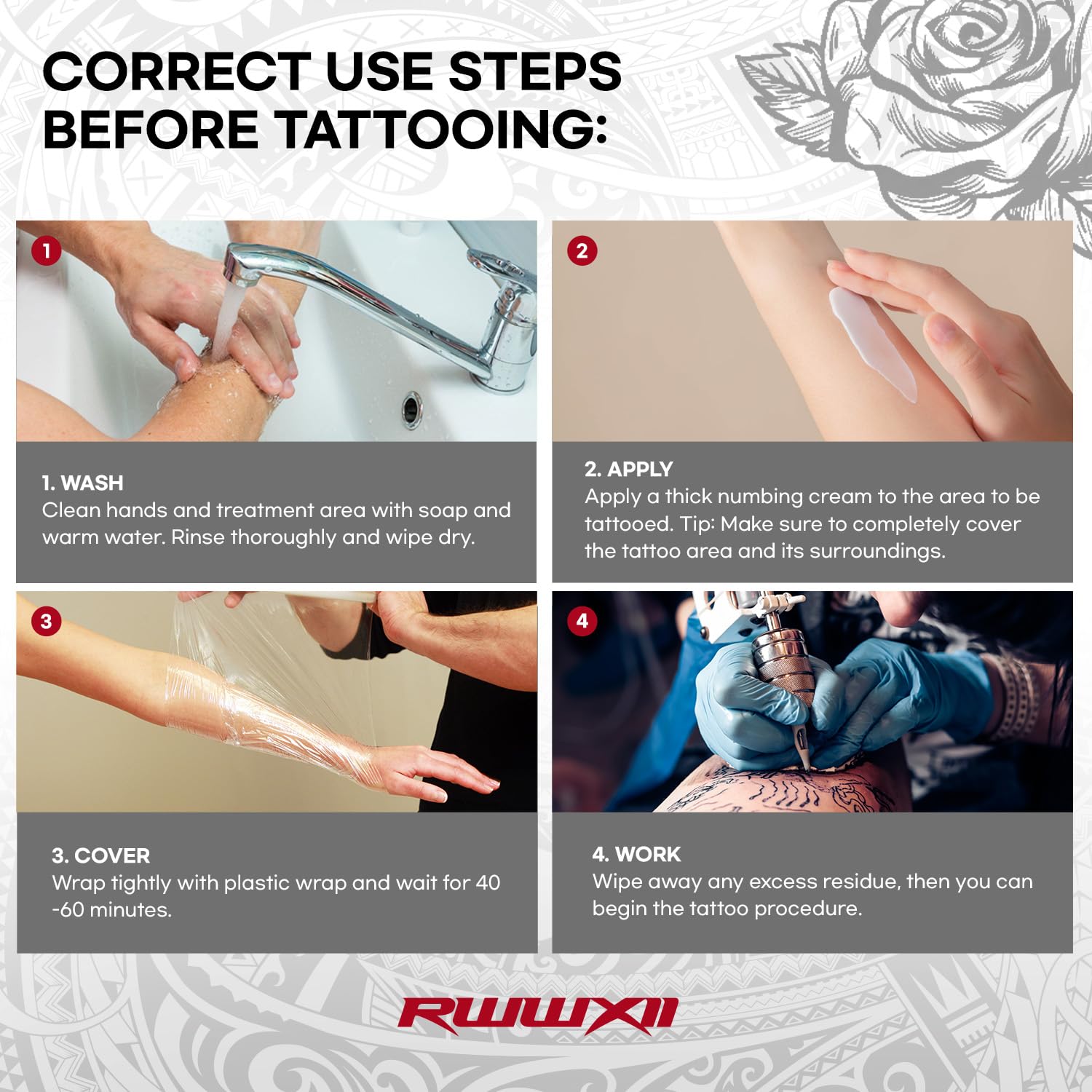 CORRECT USE STEPS BEFORE TATTOOING:

1

1. WASH
Clean hands and treatment area with soap and warm water. Rinse thoroughly and wipe dry.

2

2. APPLY
Apply a thick numbing cream to the area to be tattooed. Tip: Make sure to completely cover the tattoo area and its surroundings.

3

3. COVER
Wrap tightly with plastic wrap and wait for 40 -60 minutes.

4

4. WORK
Wipe away any excess residue, then you can begin the tattoo procedure.

RWWXII