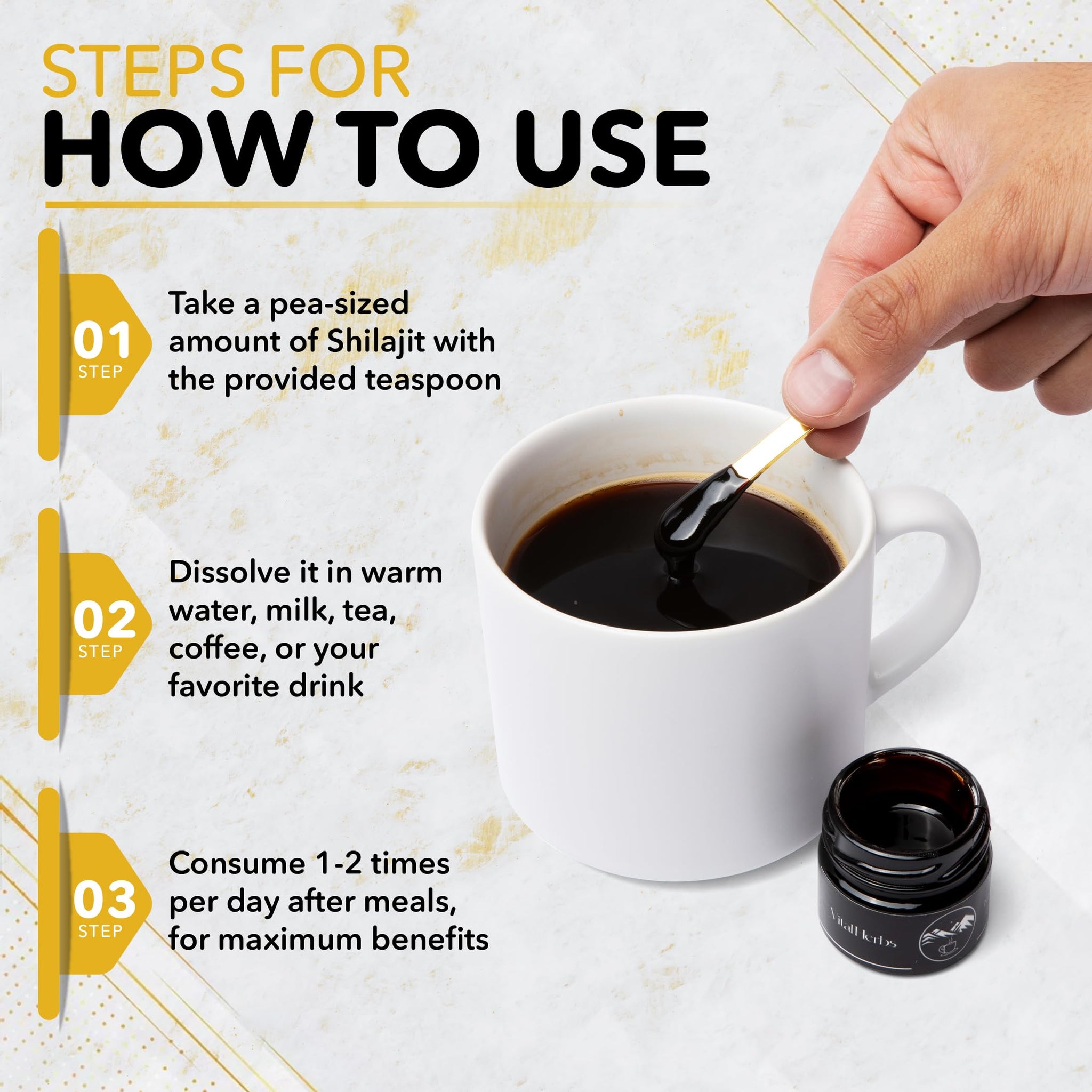 STEPS FOR
HOW TO USE

01
STEP
Take a pea-sized amount of Shilajit with the provided teaspoon

02
STEP
Dissolve it in warm water, milk, tea, coffee, or your favorite drink

03
STEP
Consume 1-2 times per day after meals, for maximum benefits

VitalHerbs