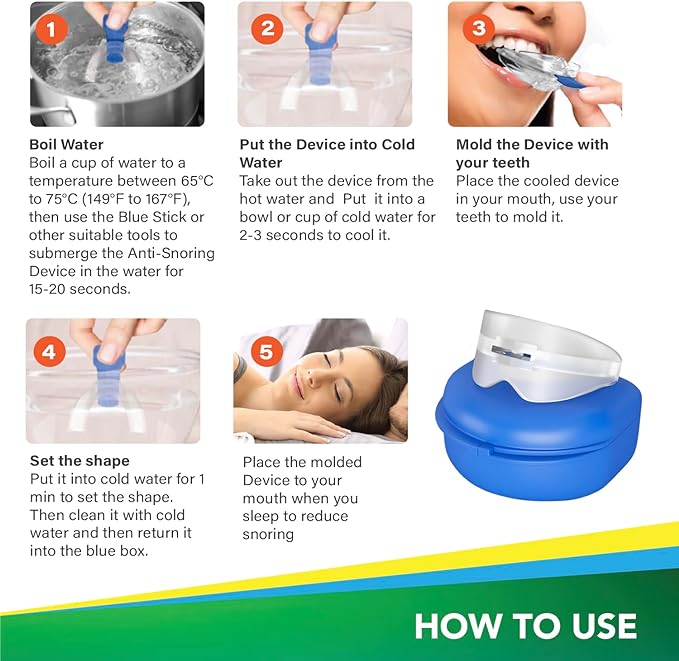 1

Boil Water
Boil a cup of water to a temperature between 65°C to 75°C (149°F to 167°F), then use the Blue Stick or other suitable tools to submerge the Anti-Snoring Device in the water for 15-20 seconds.

2

Put the Device into Cold Water
Take out the device from the hot water and  Put  it into a bowl or cup of cold water for 2-3 seconds to cool it.

3

Mold the Device with your teeth
Place the cooled device in your mouth, use your teeth to mold it.

4

Set the shape
Put it into cold water for 1 min to set the shape. Then clean it with cold water and then return it into the blue box.

5

Place the molded Device to your mouth when you sleep to reduce snoring

HOW TO USE